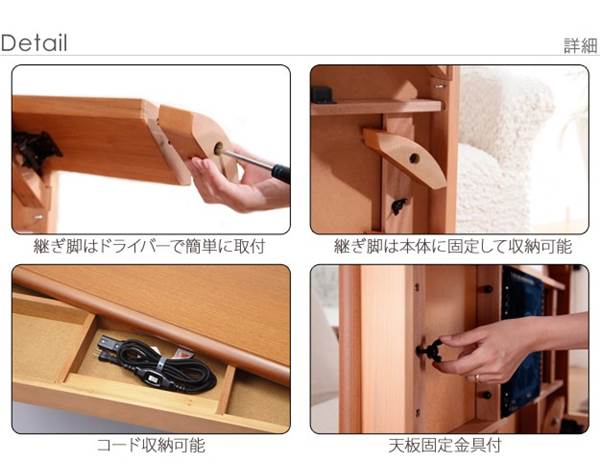 Detail

詳細

継ぎ脚はドライバーで簡単に取付

継ぎ脚は本体に固定して収納可能

コード収納可能

天板固定金具付