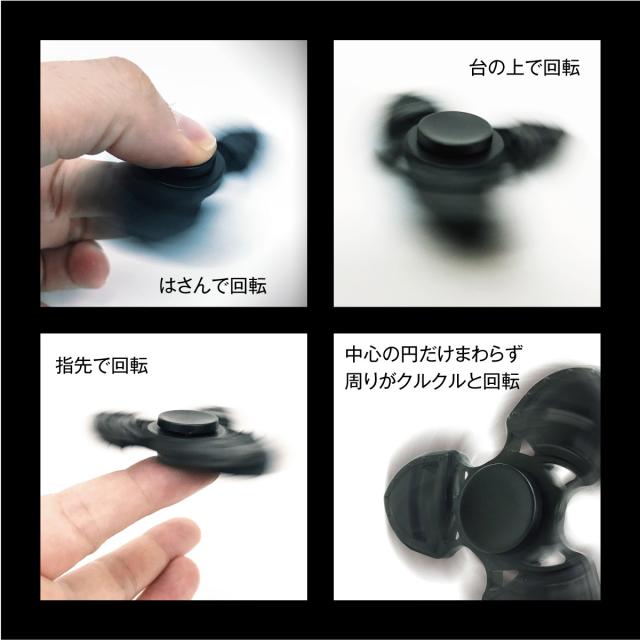 はさんで回転

台の上で回転

指先で回転

中心の円だけまわらず
周りがクルクルと回転