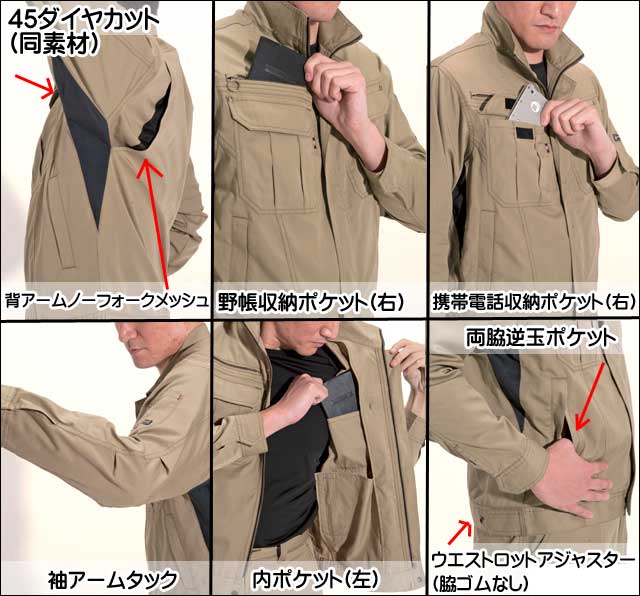 45ダイヤカット
(同素材)

背アームノーフォークメッシュ

野帳収納ポケット(右)

携帯電話収納ポケット(右)

袖アームタック

内ポケット(左)

両脇逆玉ポケット

ウエストロットアジャスター
(脇ゴムなし)