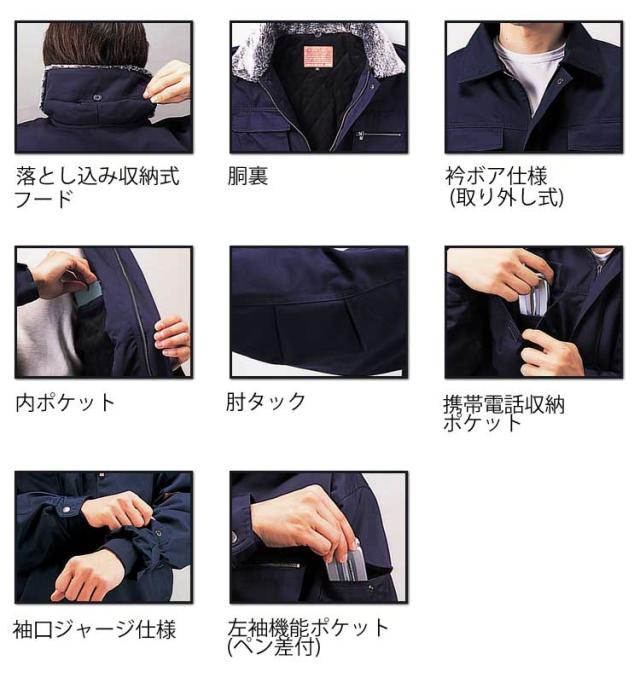 落とし込み収納式フード

胴裏

衿ボア仕様
(取り外し式)

内ポケット

肘タック

携帯電話収納ポケット

袖口ジャージ仕様

左袖機能ポケット
(ペン差付)