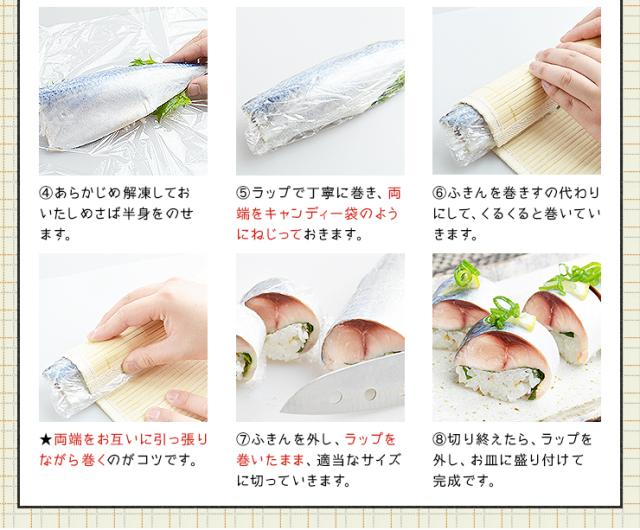 ④あらかじめ解凍しておいたしめさば半身をのせます。

⑤ラップで丁寧に巻き、両端をキャンディー袋のようにねじっておきます。

⑥ふきんを巻きすの代わりにして、くるくると巻いていきます。

★両端をお互いに引っ張りながら巻くのがコツです。

⑦ふきんを外し、ラップを巻いたまま、適当なサイズに切っていきます。

⑧切り終えたら、ラップを外し、お皿に盛り付けて完成です。