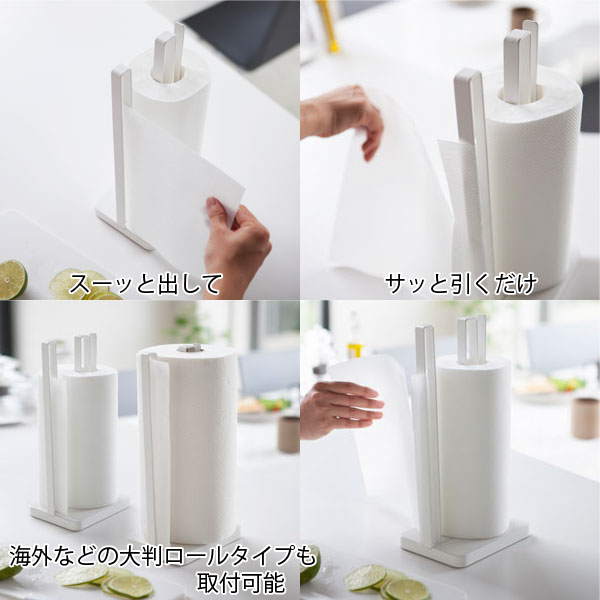 スーッと出して

サッと引くだけ

海外などの大判ロールタイプも取付可能