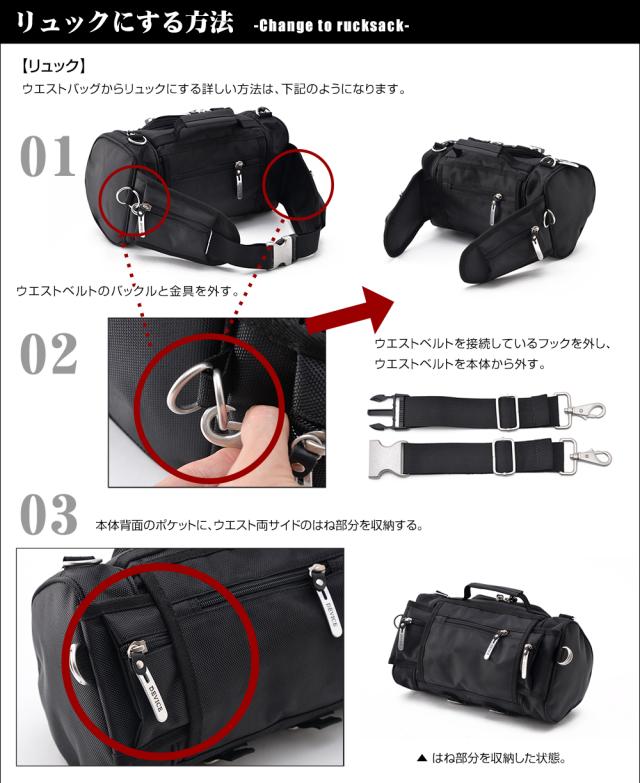 リュックにする方法 -Change to rucksack-

【リュック】
ウエストバッグからリュックにする詳しい方法は、下記のようになります。

01

ウエストベルトのバックルと金具を外す。

02

ウエストベルトを接続しているフックを外し、ウエストベルトを本体から外す。

03

本体背面のポケットに、ウエスト両サイドのはね部分を収納する。

DEVICE

DEVICE

▲ はね部分を収納した状態。