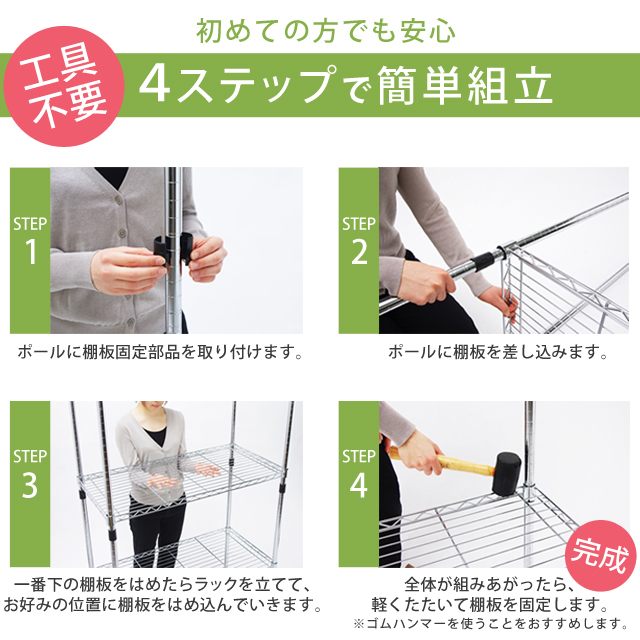 初めての方でも安心

工具不要

4ステップで簡単組立

STEP 1

ポールに棚板固定部品を取り付けます。

STEP 2

ポールに棚板を差し込みます。

STEP 3

一番下の棚板をはめたらラックを立てて、お好みの位置に棚板をはめ込んでいきます。

STEP 4

完成

全体が組みあがったら、軽くたたいて棚板を固定します。
※ゴムハンマーを使うことをおすすめします。