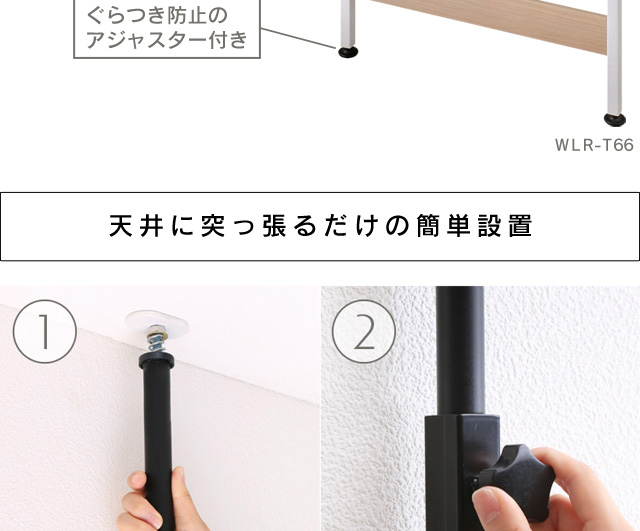 ぐらつき防止の
アジャスター付き

WLR-T66

天井に突っ張るだけの簡単設置

1

2