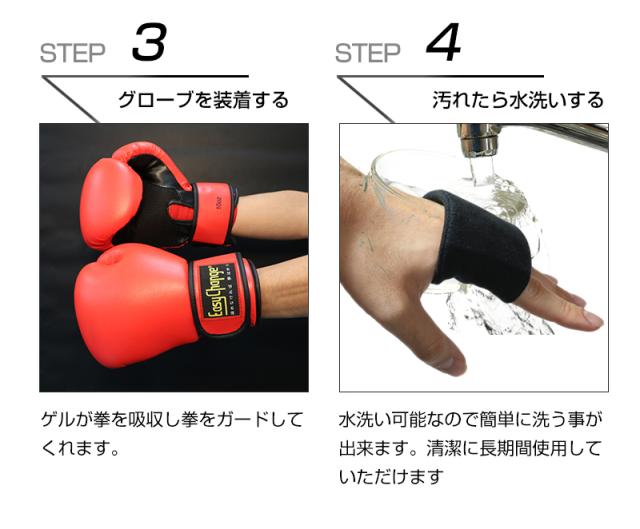 STEP 3

グローブを装着する

Easy Change

ゲルが拳を吸収し拳をガードしてくれます。

STEP 4

汚れたら水洗いする

水洗い可能なので簡単に洗う事が出来ます。清潔に長期間使用していただけます