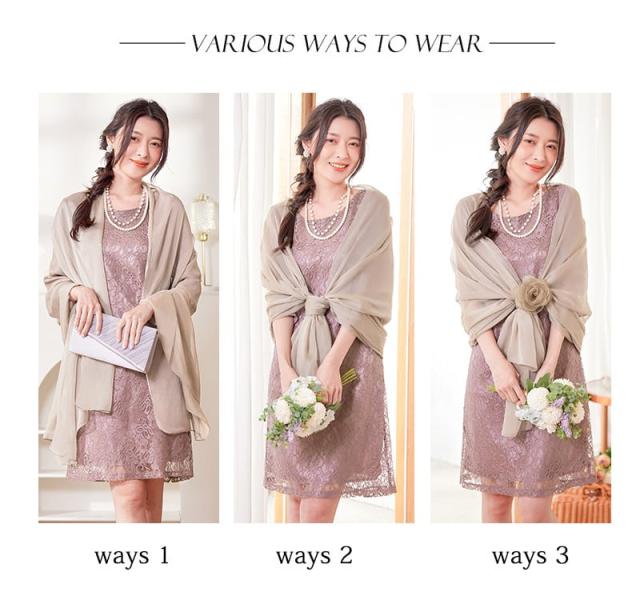 VARIOUS WAYS TO WEAR

ways 1

ways 2

ways 3