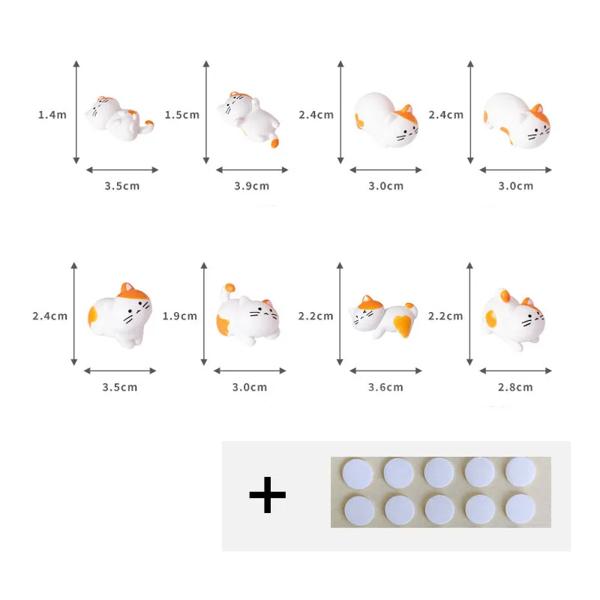 1.4m
3.5cm
1.5cm
3.9cm
2.4cm
3.0cm
2.4cm
3.0cm

2.4cm
3.5cm
1.9cm
3.0cm
2.2cm
3.6cm
2.2cm
2.8cm

+