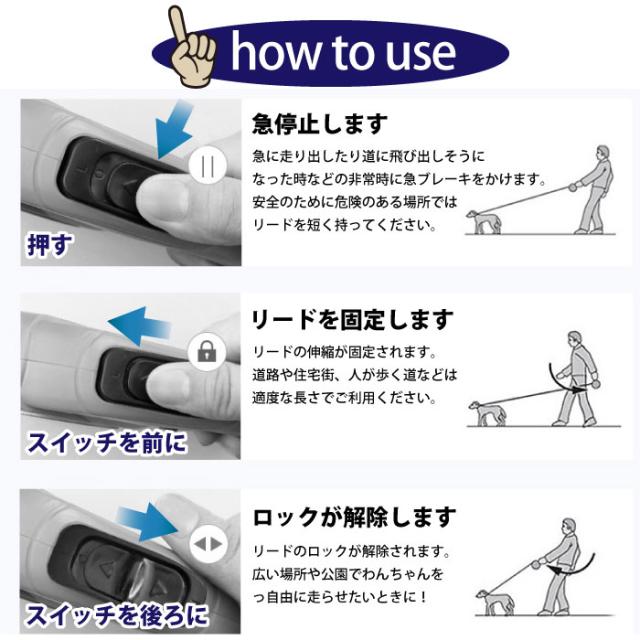 how to use

押す

急停止します

急に走り出したり道に飛び出しそうになった時などの非常時に急ブレーキをかけます。安全のために危険のある場所ではリードを短く持ってください。

スイッチを前に

リードを固定します

リードの伸縮が固定されます。道路や住宅街、人が歩く道などは適度な長さでご利用ください。

スイッチを後ろに

ロックが解除します

リードのロックが解除されます。広い場所や公園でわんちゃんをっ自由に走らせたいときに！