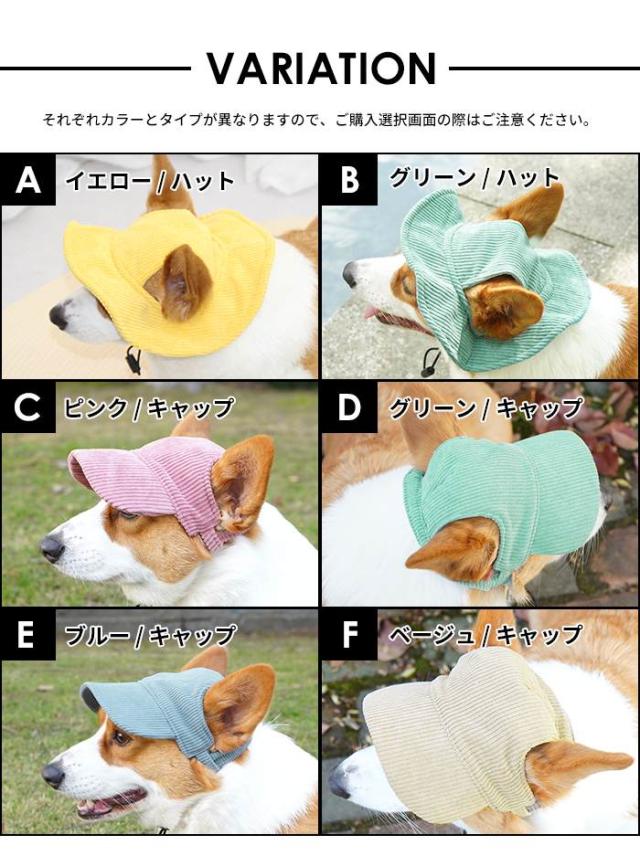 VARIATION

それぞれカラーとタイプが異なりますので、ご購入選択画面の際はご注意ください。

A イエロー / ハット

B グリーン / ハット

C ピンク / キャップ

D グリーン / キャップ

E ブルー / キャップ

F ベージュ / キャップ