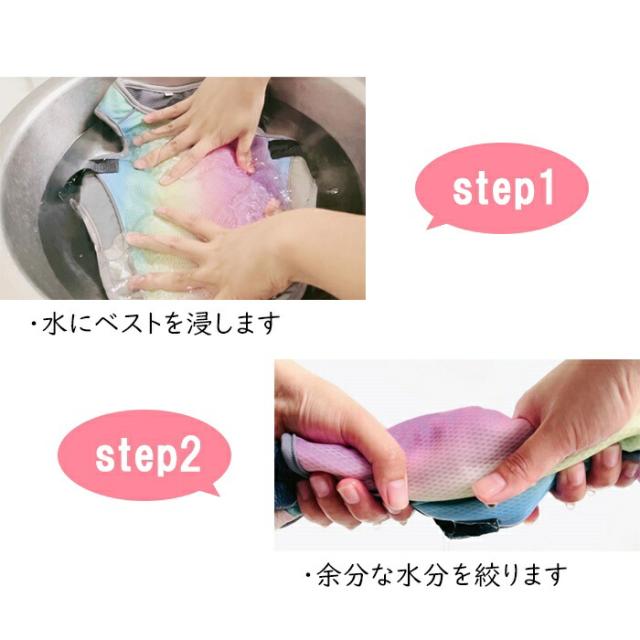 step1

・水にベストを浸します

step2

・余分な水分を絞ります