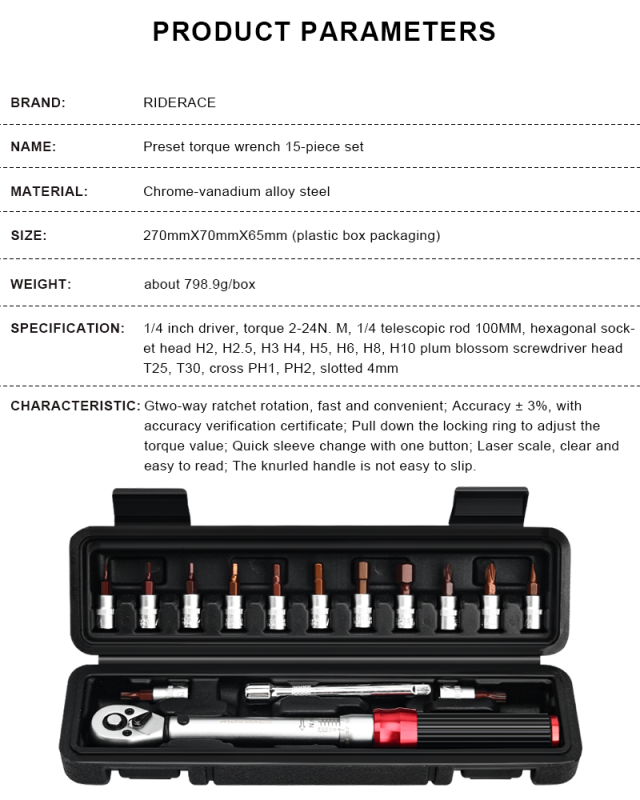 PRODUCT PARAMETERS

BRAND: RIDERACE

NAME: Preset torque wrench 15-piece set

MATERIAL: Chrome-vanadium alloy steel

SIZE: 270mmX70mmX65mm (plastic box packaging)

WEIGHT: about 798.9g/box

SPECIFICATION: 1/4 inch driver, torque 2-24N. M, 1/4 telescopic rod 100MM, hexagonal socket head H2, H2.5, H3 H4, H5, H6, H8, H10 plum blossom screwdriver head T25, T30, cross PH1, PH2, slotted 4mm

CHARACTERISTIC: Gtwo-way ratchet rotation, fast and convenient; Accuracy ± 3%, with accuracy verification certificate; Pull down the locking ring to adjust the torque value; Quick sleeve change with one button; Laser scale, clear and easy to read; The knurled handle is not easy to slip.