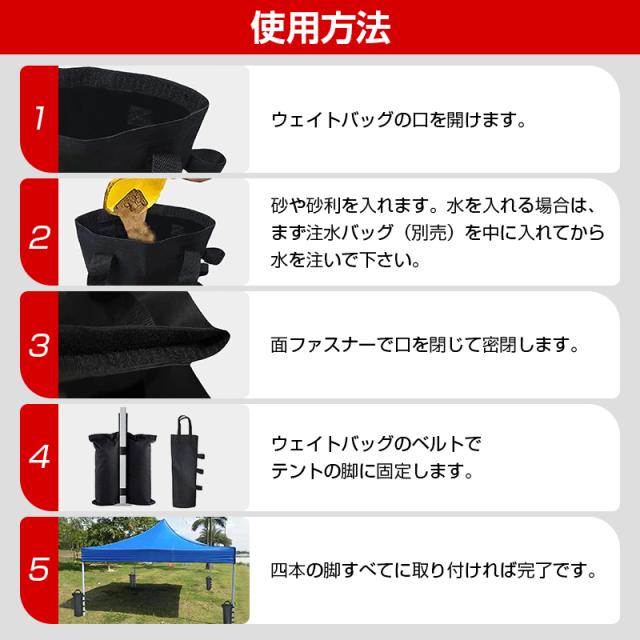 使用方法

1

ウェイトバッグの口を開けます。

2

砂や砂利を入れます。水を入れる場合は、まず注水バッグ（別売）を中に入れてから水を注いで下さい。

3

面ファスナーで口を閉じて密閉します。

4

ウェイトバッグのベルトでテントの脚に固定します。

5

四本の脚すべてに取り付ければ完了です。