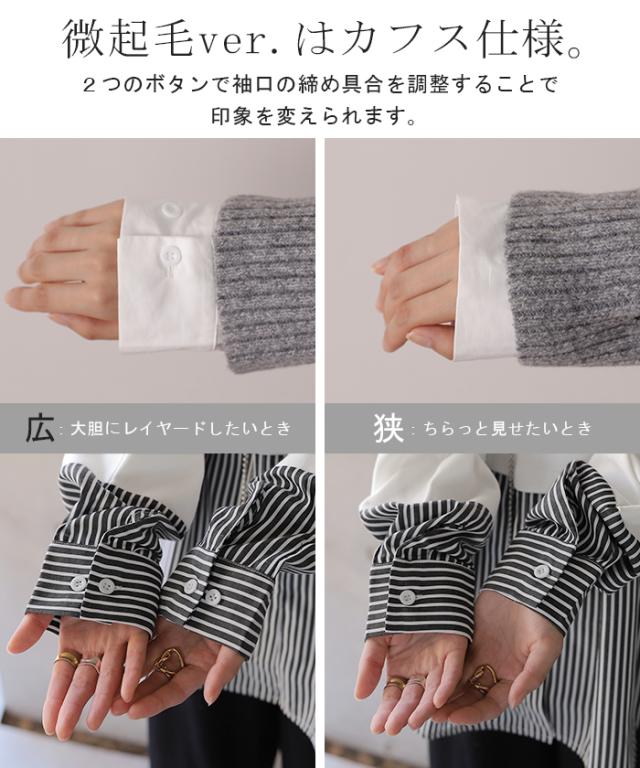 微起毛ver. はカフス仕様。

２つのボタンで袖口の締め具合を調整することで
印象を変えられます。

広：大胆にレイヤードしたいとき

狭：ちらっと見せたいとき