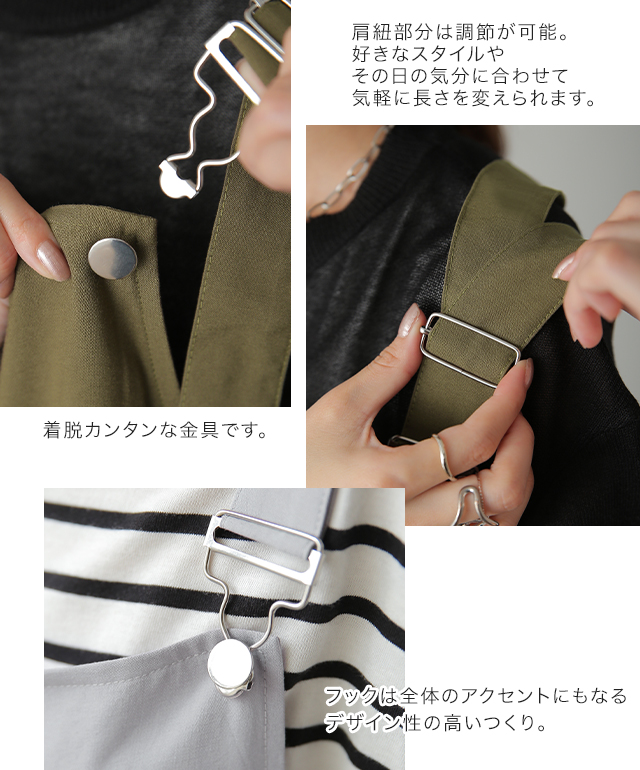 肩紐部分は調節が可能。
好きなスタイルや
その日の気分に合わせて
気軽に長さを変えられます。

着脱カンタンな金具です。

フックは全体のアクセントにもなる
デザイン性の高いつくり。