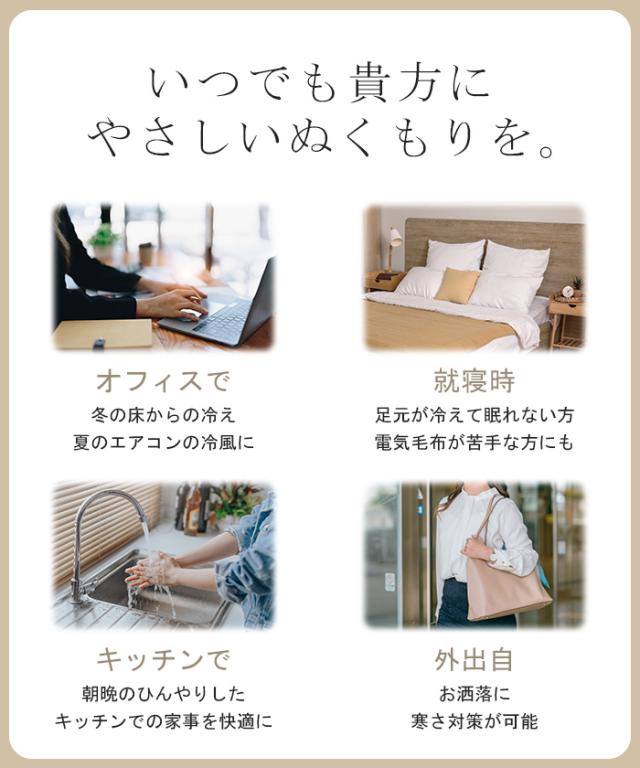 いつでも貴方に
やさしいぬくもりを。

オフィスで
冬の床からの冷え
夏のエアコンの冷風に

就寝時
足元が冷えて眠れない方
電気毛布が苦手な方にも

キッチンで
朝晩のひんやりした
キッチンでの家事を快適に

外出自
お洒落に
寒さ対策が可能