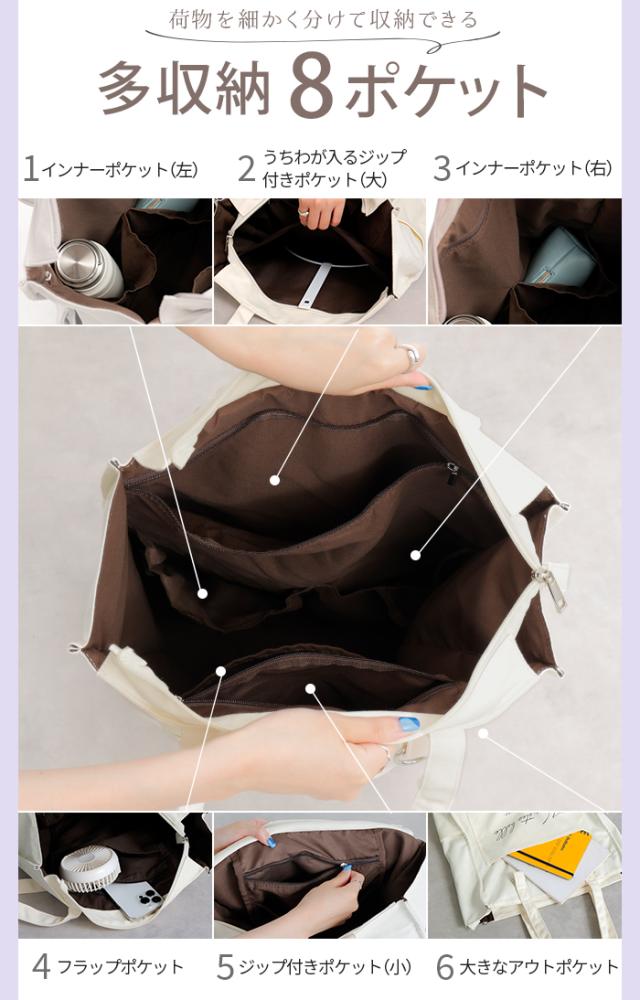 荷物を細かく分けて収納できる

多収納 8ポケット

1 インナーポケット(左)

2 うちわが入るジップ付きポケット(大)

3 インナーポケット(右)

4 フラップポケット

5 ジップ付きポケット(小)

6 大きなアウトポケット