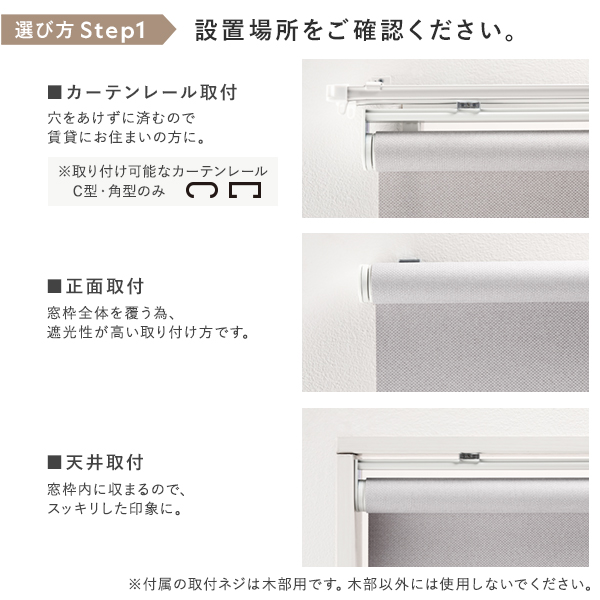 選び方 Step1

設置場所をご確認ください。

■カーテンレール取付

穴をあけずに済むので
賃貸にお住まいの方に。

※取り付け可能なカーテンレール
C型・角型のみ

■正面取付

窓枠全体を覆う為、
遮光性が高い取り付け方です。

■天井取付

窓枠内に収まるので、
スッキリした印象に。

※付属の取付ネジは木部用です。木部以外には使用しないでください。