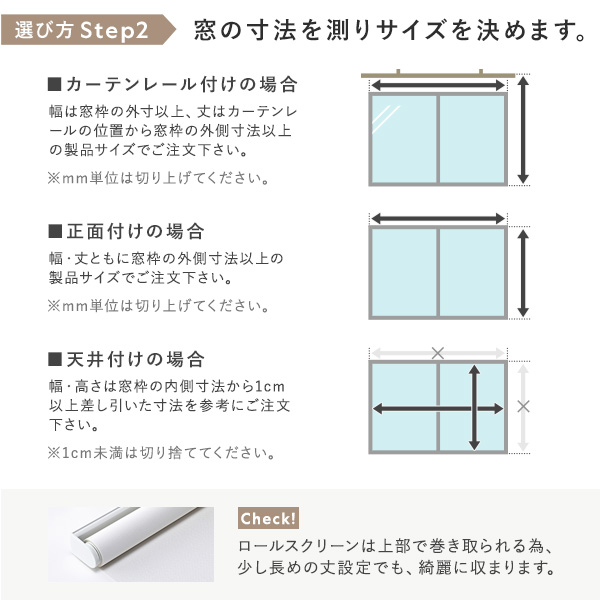 選び方 Step2　窓の寸法を測りサイズを決めます。

■カーテンレール付けの場合
幅は窓枠の外寸以上、丈はカーテンレールの位置から窓枠の外側寸法以上の製品サイズでご注文下さい。
※mm単位は切り上げてください。

■正面付けの場合
幅・丈ともに窓枠の外側寸法以上の製品サイズでご注文下さい。
※mm単位は切り上げてください。

■天井付けの場合
幅・高さは窓枠の内側寸法から1cm以上差し引いた寸法を参考にご注文下さい。
※1cm未満は切り捨ててください。

Check!
ロールスクリーンは上部で巻き取られる為、少し長めの丈設定でも、綺麗に収まります。