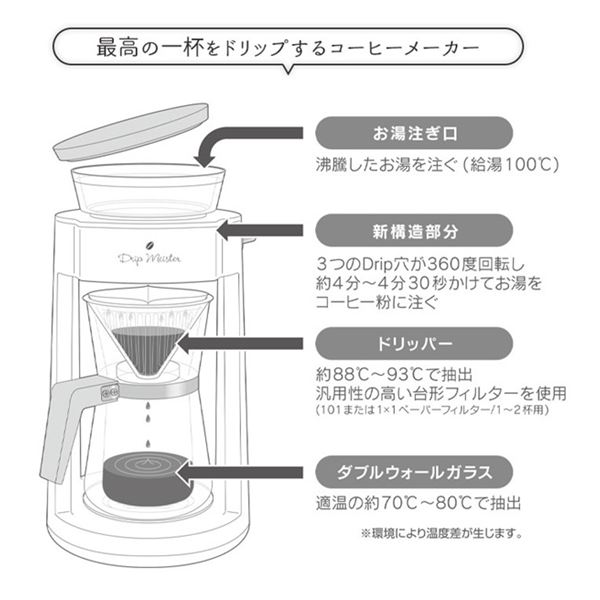 最高の一杯をドリップするコーヒーメーカー

Drip Meister

お湯注ぎ口

沸騰したお湯を注ぐ（給湯100℃）

新構造部分

3つのDrip穴が360度回転し約4分～4分30秒かけてお湯をコーヒー粉に注ぐ

ドリッパー

約88℃～93℃で抽出
汎用性の高い台形フィルターを使用
（101または1×1ペーパーフィルター/1～2杯用）

ダブルウォールガラス

適温の約70℃～80℃で抽出

※環境により温度差が生じます。