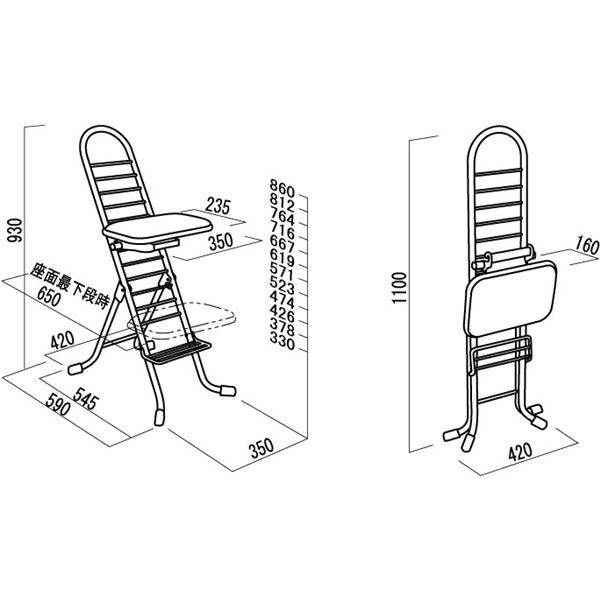 930
235
350
860
812
764
716
667
619
571
523
474
426
378
330
座面最下段時
650
420
545
590
350
1100
160
420