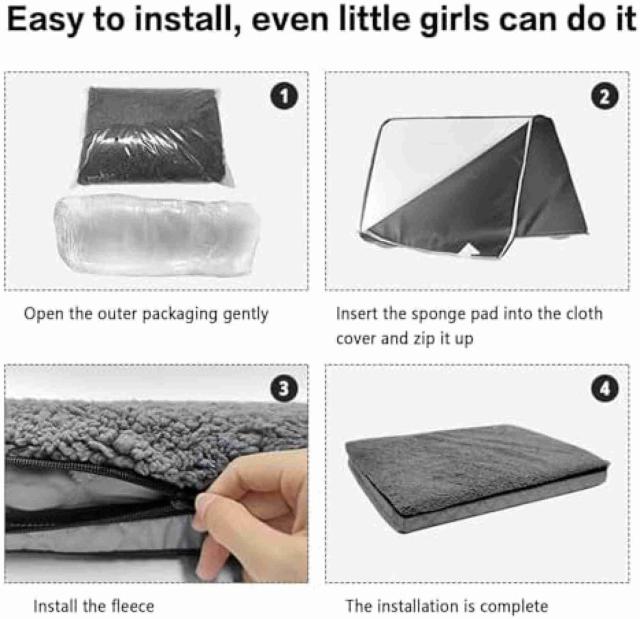 Easy to install, even little girls can do it

1

Open the outer packaging gently

2

Insert the sponge pad into the cloth cover and zip it up

3

Install the fleece

4

The installation is complete