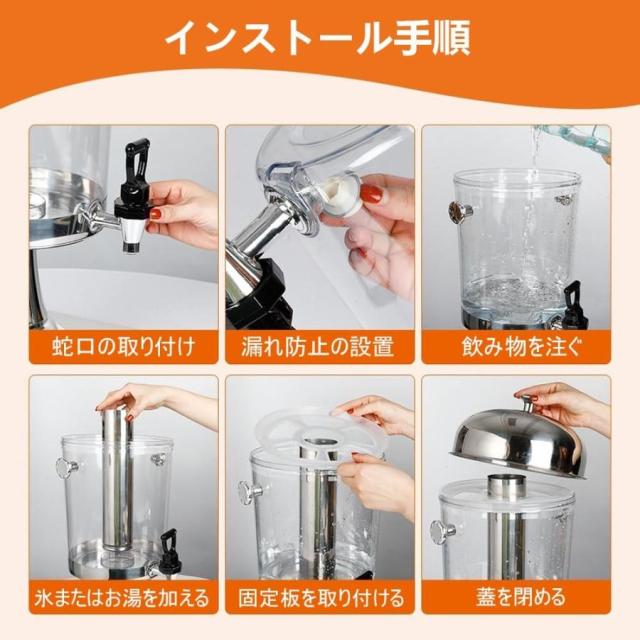 インストール手順

蛇口の取り付け

漏れ防止の設置

飲み物を注ぐ

氷またはお湯を加える

固定板を取り付ける

蓋を閉める