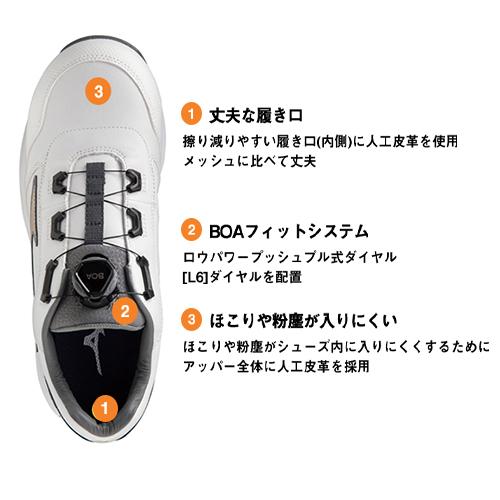 3

BOA

2

1

1 丈夫な履き口

擦り減りやすい履き口(内側)に人工皮革を使用
メッシュに比べて丈夫

2 BOAフィットシステム

ロウパワープッシュプル式ダイヤル
[L6]ダイヤルを配置

3 ほこりや粉塵が入りにくい

ほこりや粉塵がシューズ内に入りにくくするために
アッパー全体に人工皮革を採用