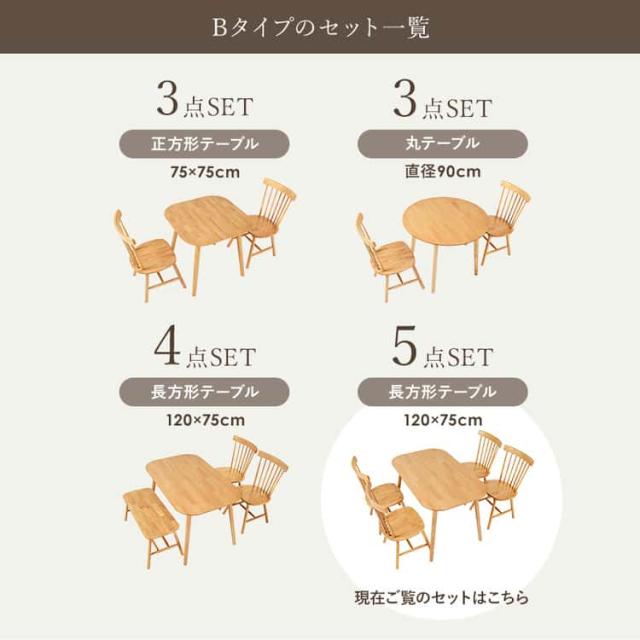 Bタイプのセット一覧

3点SET
正方形テーブル
75×75cm

3点SET
丸テーブル
直径90cm

4点SET
長方形テーブル
120×75cm

5点SET
長方形テーブル
120×75cm

現在ご覧のセットはこちら