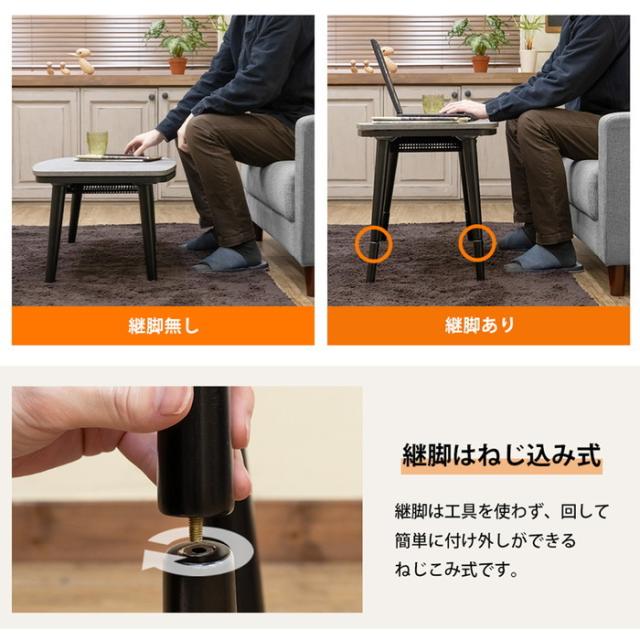 継脚無し

継脚あり

継脚はねじ込み式

継脚は工具を使わず、回して簡単に付け外しができるねじこみ式です。