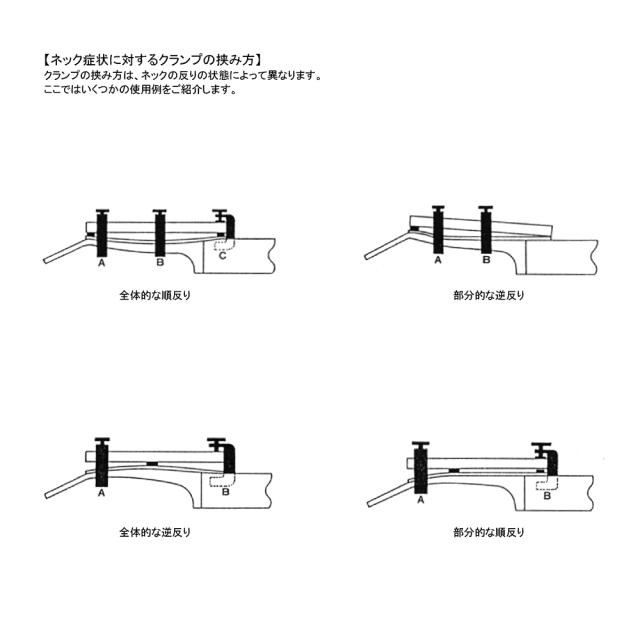 【ネック症状に対するクランプの挟み方】
クランプの挟み方は、ネックの反りの状態によって異なります。
ここではいくつかの使用例をご紹介します。

A B C
全体的な順反り

A B
部分的な逆反り

A B
全体的な逆反り

A B
部分的な順反り