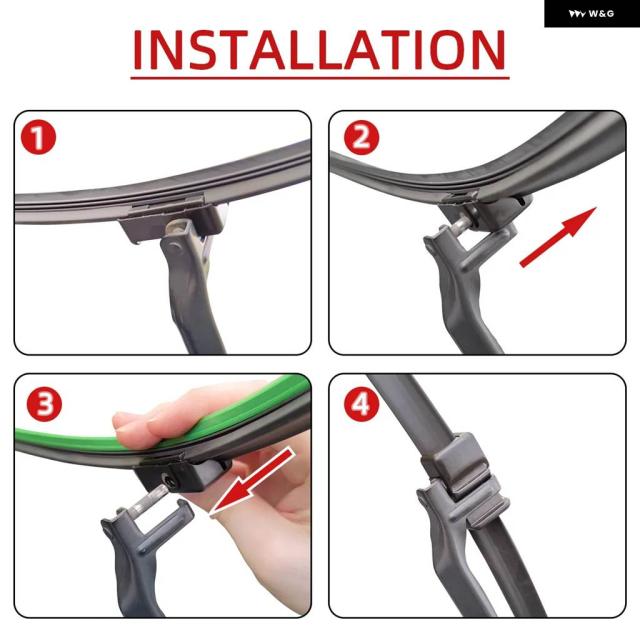 W&G

INSTALLATION

1

2

3

4