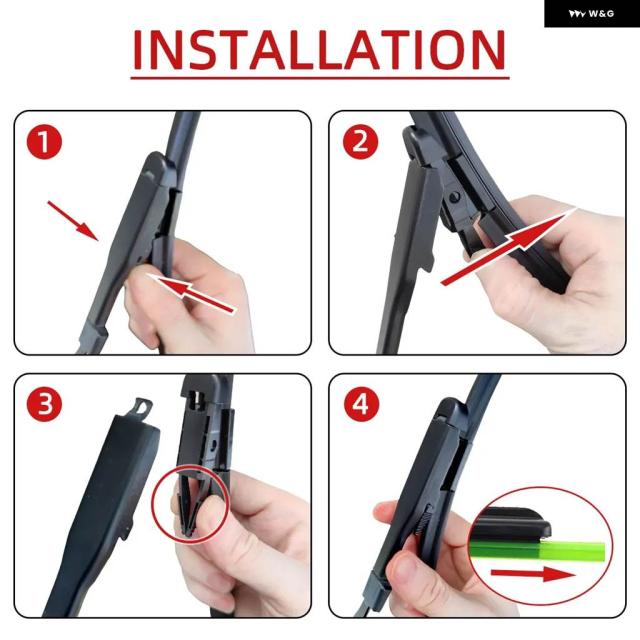 W&G

INSTALLATION

1

2

3

4