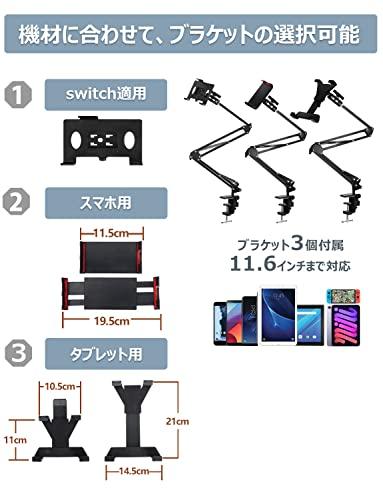 機材に合わせて、ブラケットの選択可能

1
switch適用

2
スマホ用

11.5cm

19.5cm

3
タブレット用

10.5cm

11cm

21cm

14.5cm

ブラケット3個付属
11.6インチまで対応