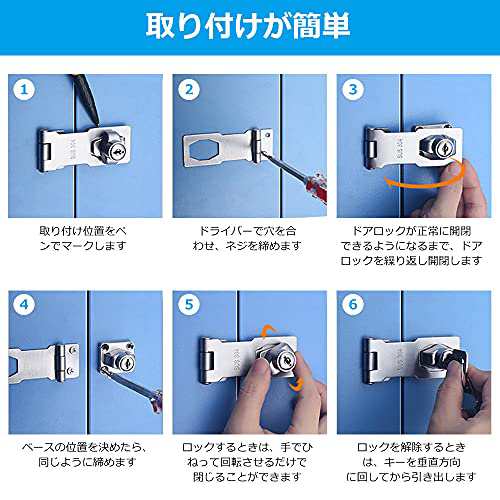 取り付けが簡単

1

取り付け位置をペンでマークします

2

ドライバーで穴を合わせ、ネジを締めます

3

ドアロックが正常に開閉できるようになるまで、ドアロックを繰り返し開閉します

4

ベースの位置を決めたら、同じように締めます

5

ロックするときは、手でひねって回転させるだけで閉じることができます

6

ロックを解除するときは、キーを垂直方向に回してから引き出します