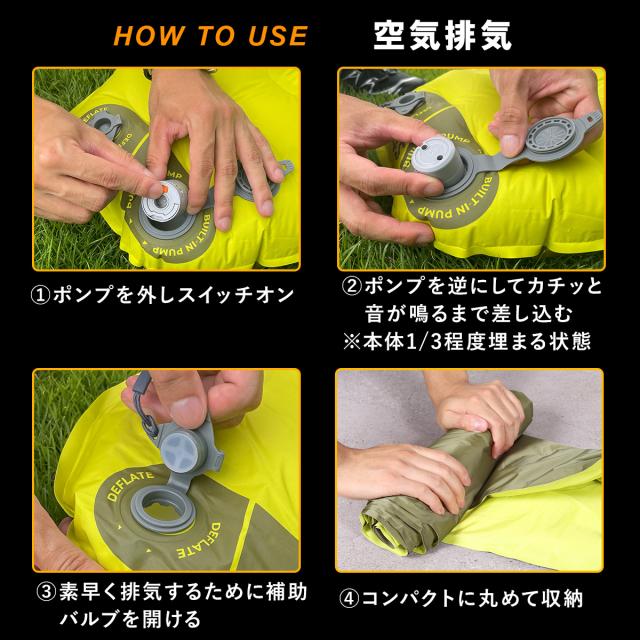 HOW TO USE 空気排気

DEFLATE
BUILT-IN PUMP

①ポンプを外しスイッチオン

BUILT-IN PUMP

②ポンプを逆にしてカチッと音が鳴るまで差し込む
※本体1/3程度埋まる状態

DEFLATE
DEFLATE

③素早く排気するために補助バルブを開ける

④コンパクトに丸めて収納