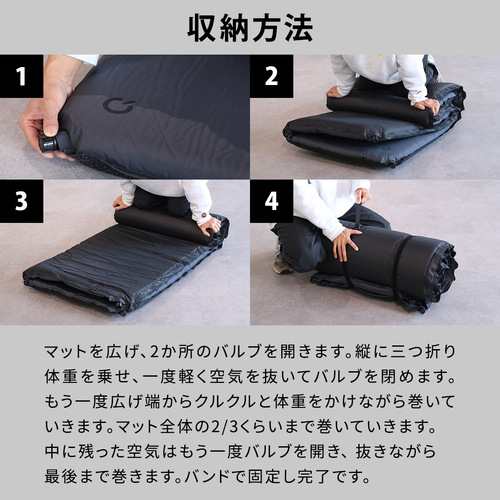 収納方法

1

2

3

4

マットを広げ、2か所のバルブを開きます。縦に三つ折り体重を乗せ、一度軽く空気を抜いてバルブを閉めます。もう一度広げ端からクルクルと体重をかけながら巻いていきます。マット全体の2/3くらいまで巻いていきます。中に残った空気はもう一度バルブを開き、抜きながら最後まで巻きます。バンドで固定し完了です。