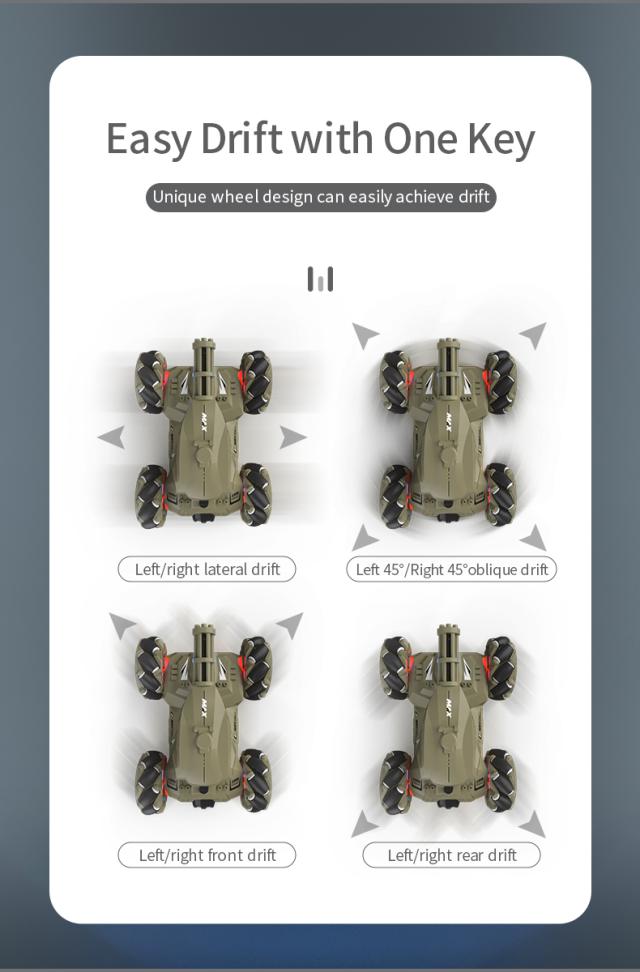 Easy Drift with One Key

Unique wheel design can easily achieve drift

Left/right lateral drift

Left 45°/Right 45°oblique drift

Left/right front drift

Left/right rear drift