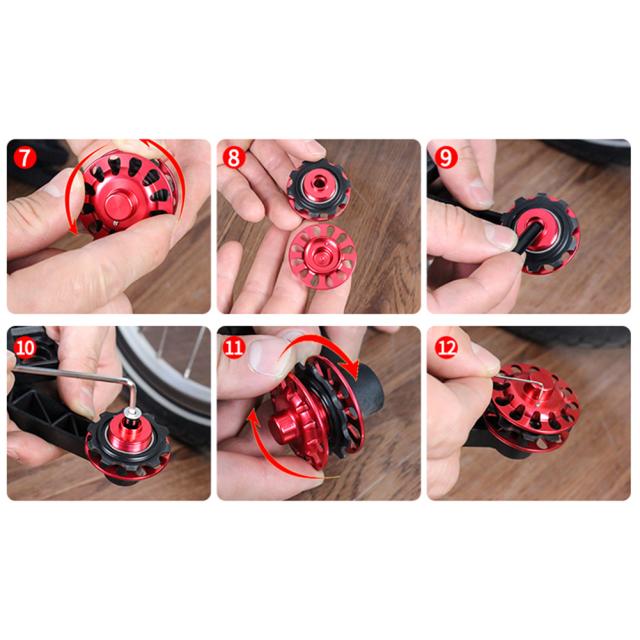 7

8

9

10

11

12