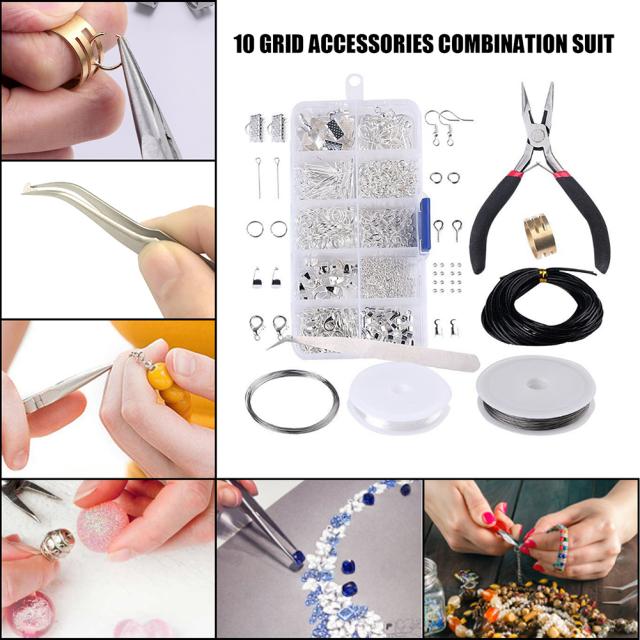 10 GRID ACCESSORIES COMBINATION SUIT