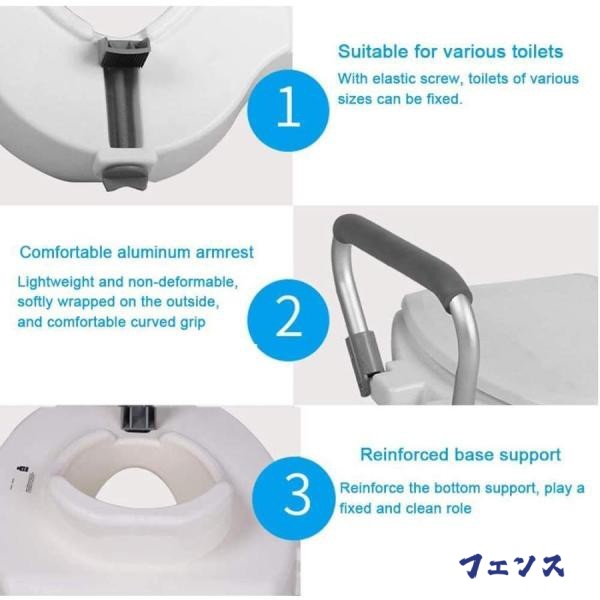 1

Suitable for various toilets

With elastic screw, toilets of various sizes can be fixed.

Comfortable aluminum armrest

Lightweight and non-deformable, softly wrapped on the outside, and comfortable curved grip

2

3

Reinforced base support

Reinforce the bottom support, play a fixed and clean role

フェンス