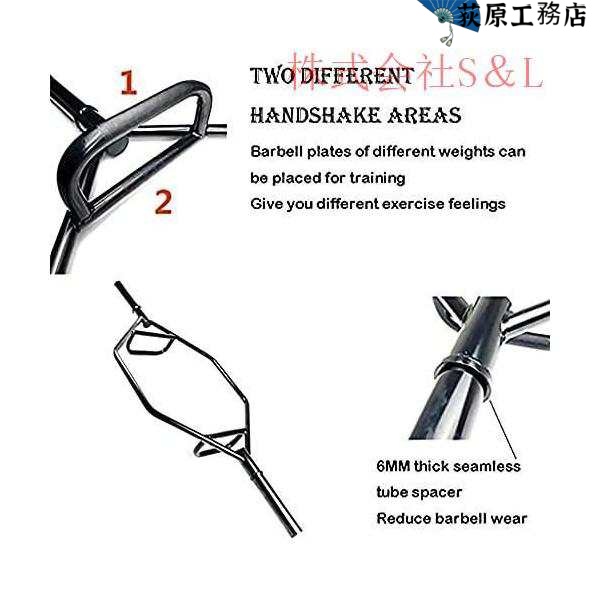 荻原工務店

株式会社S&L

1

2

TWO DIFFERENT HANDSHAKE AREAS

Barbell plates of different weights can be placed for training
Give you different exercise feelings

6MM thick seamless tube spacer
Reduce barbell wear