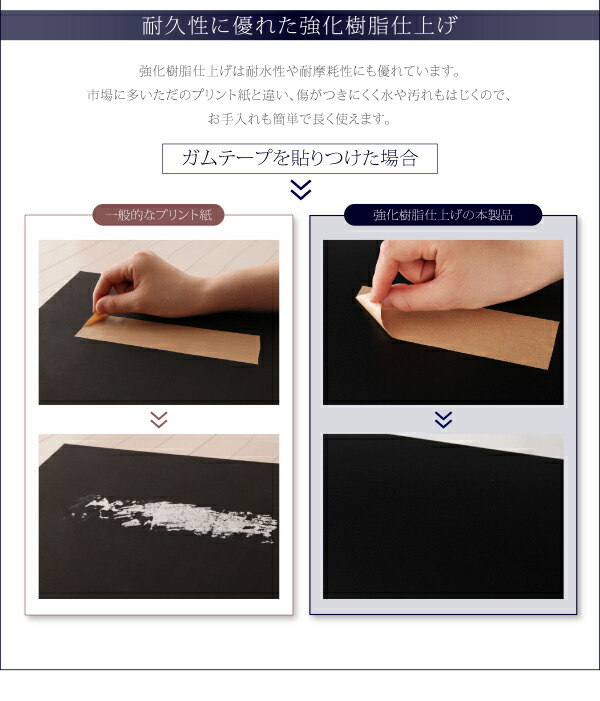 耐久性に優れた強化樹脂仕上げ

強化樹脂仕上げは耐水性や耐摩耗性にも優れています。
市場に多いただのプリント紙と違い、傷がつきにくく水や汚れもはじくので、
お手入れも簡単で長く使えます。

ガムテープを貼りつけた場合

一般的なプリント紙

強化樹脂仕上げの本製品