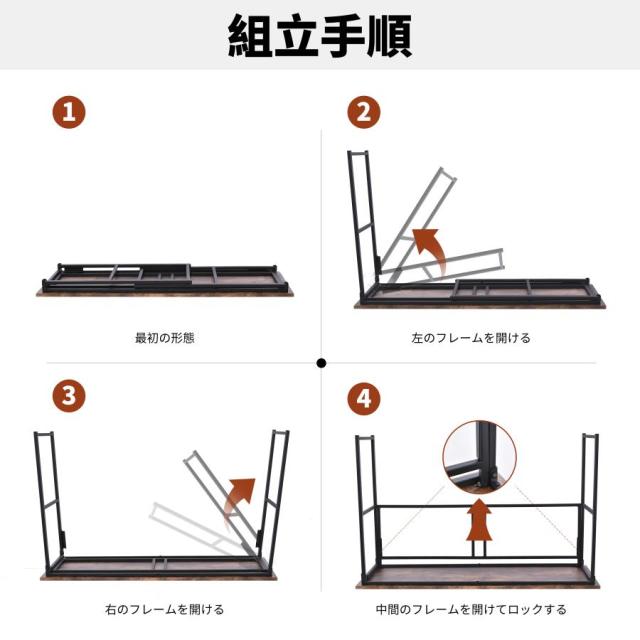 組立手順

1

最初の形態

2

左のフレームを開ける

3

右のフレームを開ける

4

中間のフレームを開けてロックする