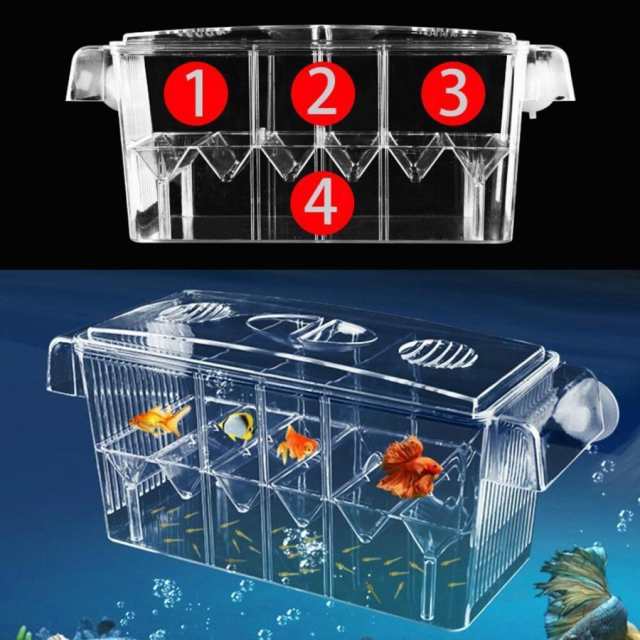 1
2
3
4