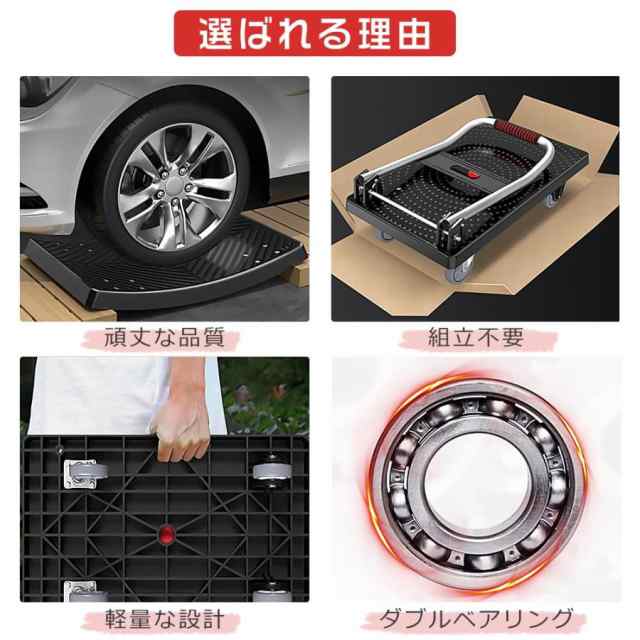 選ばれる理由

頑丈な品質

組立不要

軽量な設計

ダブルベアリング