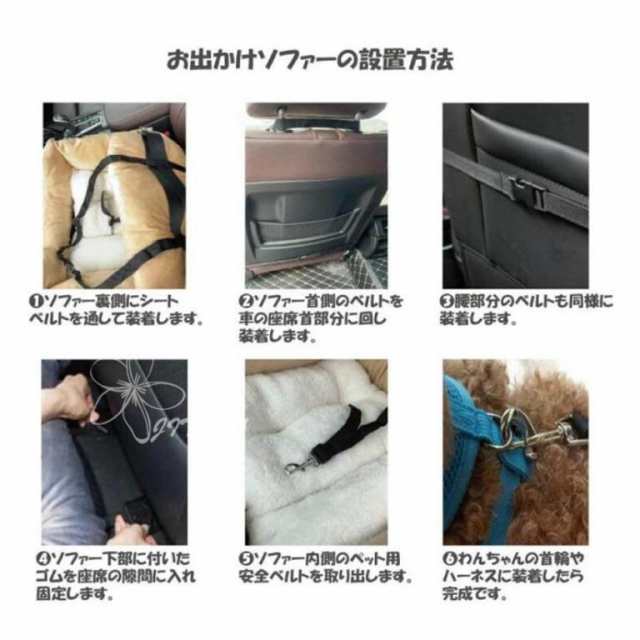 お出かけソファーの設置方法

❶ソファー裏側にシートベルトを通して装着します。

❷ソファー首側のベルトを車の座席首部分に回し装着します。

❸腰部分のベルトも同様に装着します。

❹ソファー下部に付いたゴムを座席の隙間に入れ固定します。

❺ソファー内側のペット用安全ベルトを取り出します。

❻わんちゃんの首輪やハーネスに装着したら完成です。