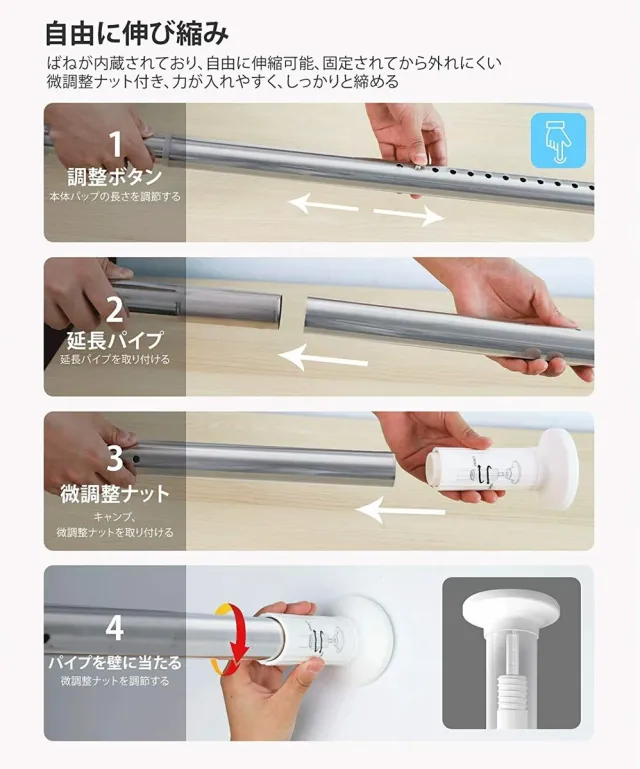 自由に伸び縮み

ばねが内蔵されており、自由に伸縮可能、固定されてから外れにくい
微調整ナット付き、力が入れやすく、しっかりと締める

1
調整ボタン
本体パップの長さを調節する

2
延長パイプ
延長パイプを取り付ける

3
微調整ナット
キャンプ、
微調整ナットを取り付ける

4
パイプを壁に当たる
微調整ナットを調節する