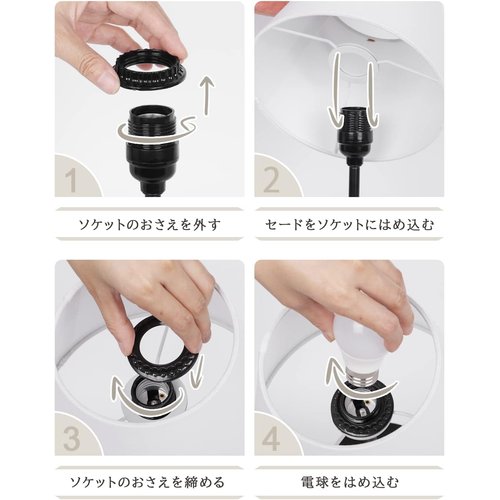 1

ソケットのおさえを外す

2

セードをソケットにはめ込む

3

ソケットのおさえを締める

4

電球をはめ込む