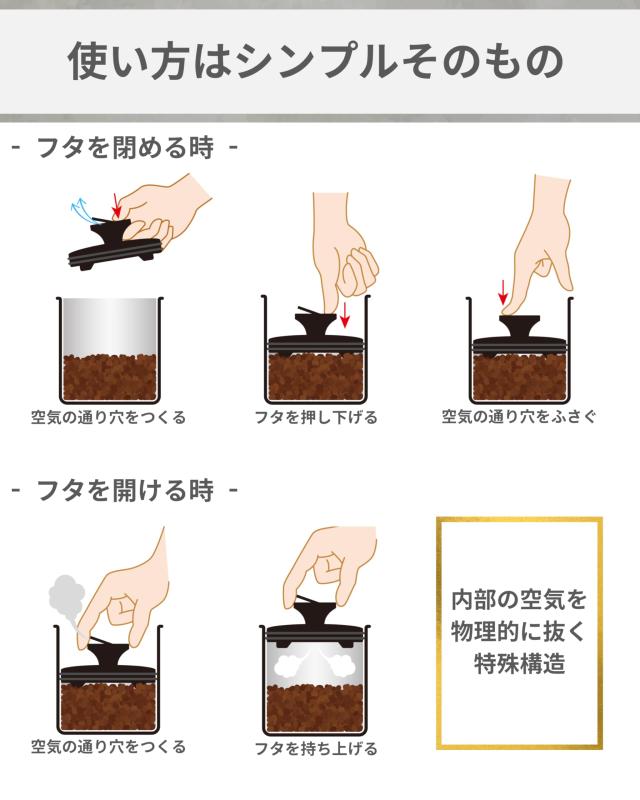 使い方はシンプルそのもの

- フタを閉める時 -

空気の通り穴をつくる

フタを押し下げる

空気の通り穴をふさぐ

- フタを開ける時 -

空気の通り穴をつくる

フタを持ち上げる

内部の空気を物理的に抜く特殊構造